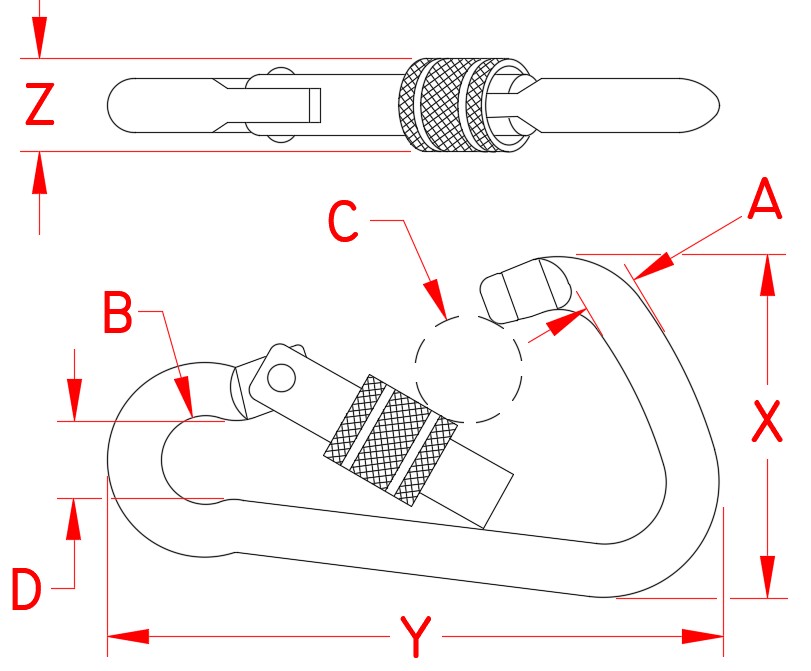 Z
C
A
B
X
D
Y